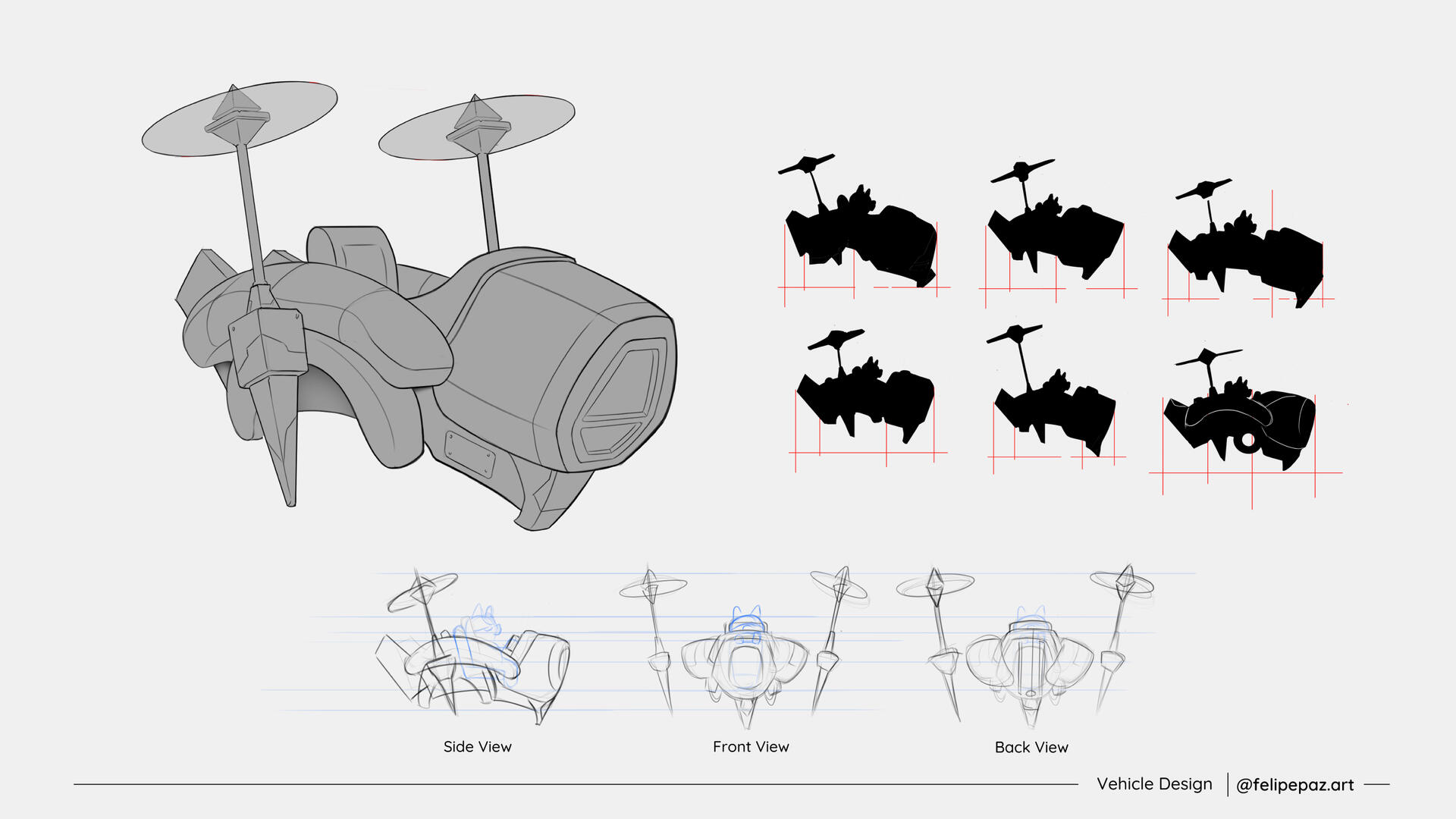 Side View

Front View

Back View

Vehicle Design | @felipepaz.art